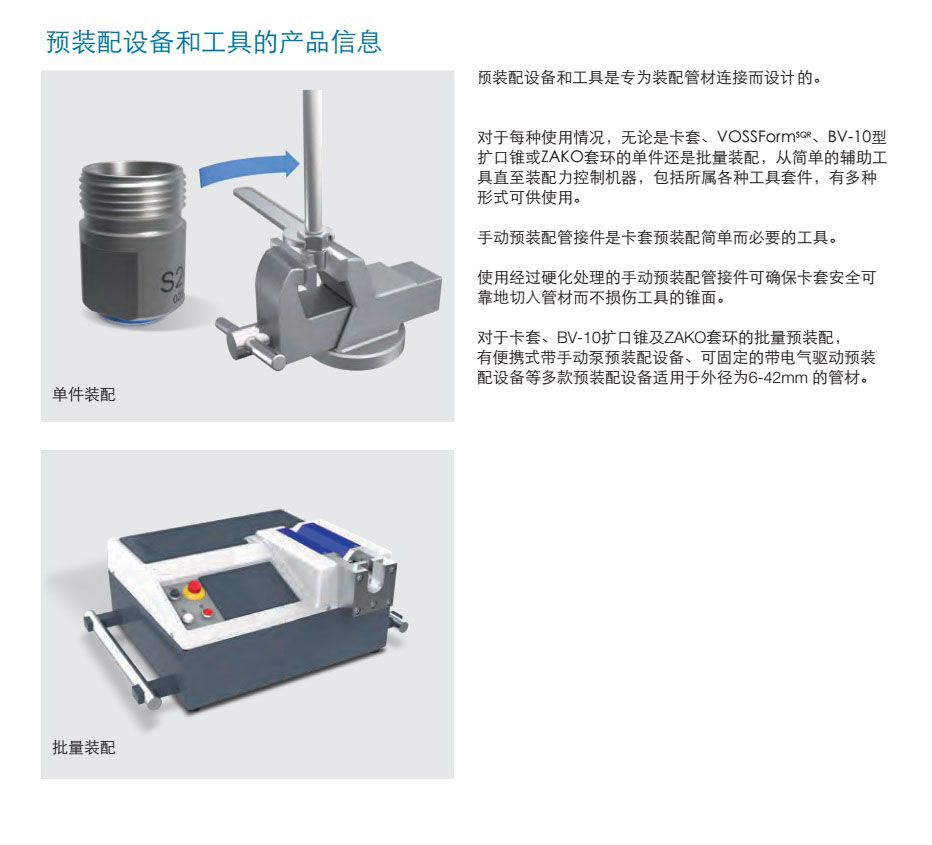 预装配设备和工具的产品信息

S2

单件装配

批量装配

预装配设备和工具是专为装配管材连接而设计的。

对于每种使用情况，无论是卡套、VOSSForm$^{SQR}$、BV-10型扩口锥或ZAKO套环的单件还是批量装配，从简单的辅助工具直至装配力控制机器，包括所属各种工具套件，有多种形式可供使用。

手动预装配管接件是卡套预装配简单而必要的工具。

使用经过硬化处理的手动预装配管接件可确保卡套安全可靠地切入管材而不损伤工具的锥面。

对于卡套、BV-10扩口锥及ZAKO套环的批量预装配，有便携式带手动泵预装配设备、可固定的带电气驱动预装配设备等多款预装配设备适用于外径为6-42mm 的管材。