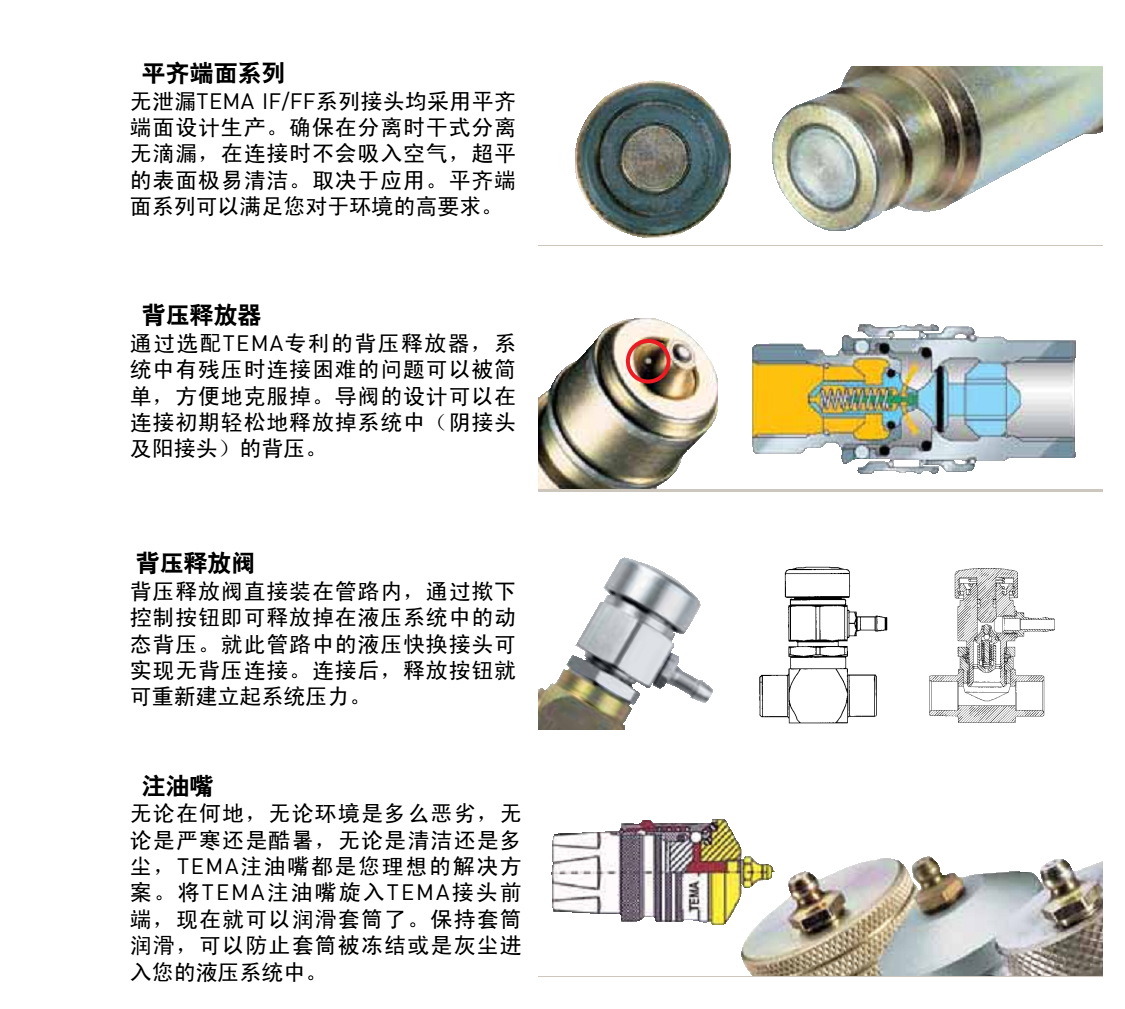 平齐端面系列

无泄漏TEMA IF/FF系列接头均采用平齐端面设计生产。确保在分离时干式分离无滴漏，在连接时不会吸入空气，超平的表面极易清洁。取决于应用。平齐端面系列可以满足您对于环境的高要求。

背压释放器

通过选配TEMA专利的背压释放器，系统中有残压时连接困难的问题可以被简单，方便地克服掉。导阀的设计可以在连接初期轻松地释放掉系统中（阴接头及阳接头）的背压。

背压释放阀

背压释放阀直接装在管路内，通过揿下控制按钮即可释放掉在液压系统中的动态背压。就此管路中的液压快换接头可实现无背压连接。连接后，释放按钮就可重新建立起系统压力。

注油嘴

无论在何地，无论环境是多么恶劣，无论是严寒还是酷暑，无论是清洁还是多尘，TEMA注油嘴都是您理想的解决方案。将TEMA注油嘴旋入TEMA接头前端，现在就可以润滑套筒了。保持套筒润滑，可以防止套筒被冻结或是灰尘进入您的液压系统中。

TEMA