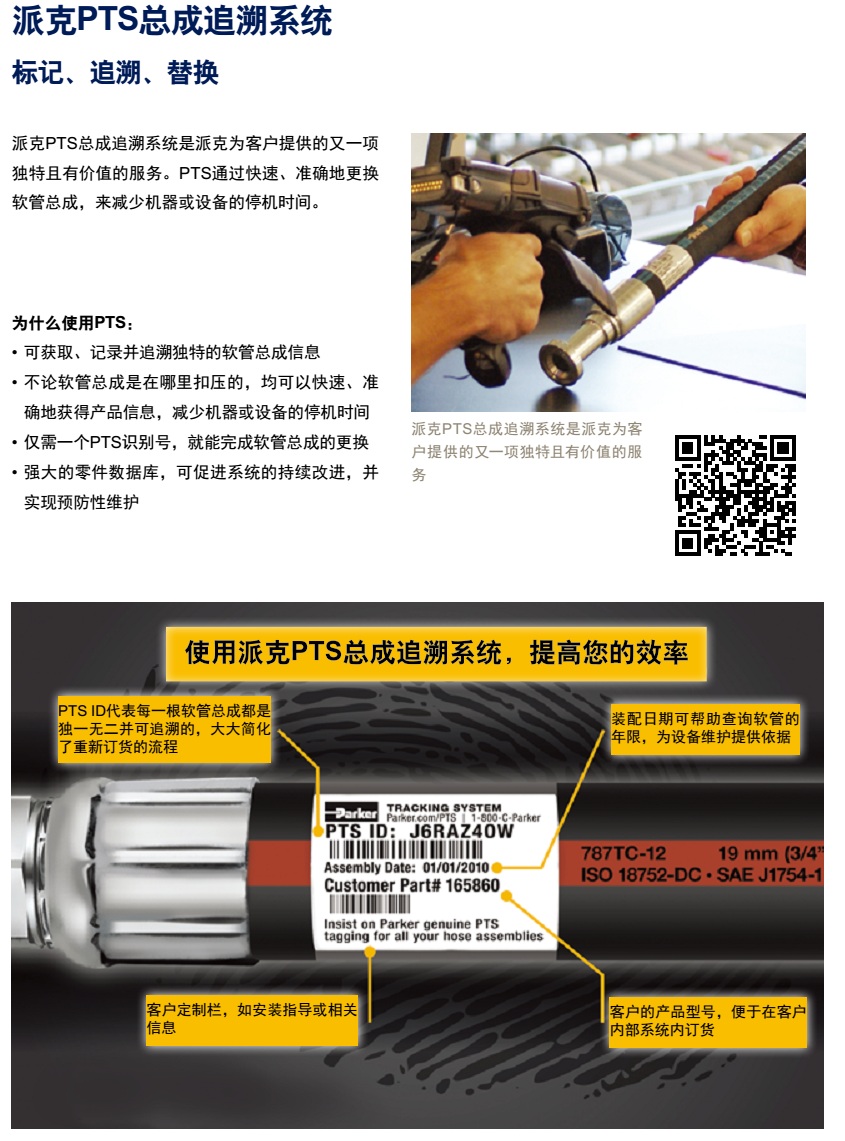 派克PTS总成追溯系统

标记、追溯、替换

派克PTS总成追溯系统是派克为客户提供的又一项独特且有价值的服务。PTS通过快速、准确地更换软管总成，来减少机器或设备的停机时间。

为什么使用PTS：

• 可获取、记录并追溯独特的软管总成信息
• 不论软管总成是在哪里扣压的，均可以快速、准确地获得产品信息，减少机器或设备的停机时间
• 仅需一个PTS识别号，就能完成软管总成的更换
• 强大的零件数据库，可促进系统的持续改进，并实现预防性维护

派克PTS总成追溯系统是派克为客户提供的又一项独特且有价值的服务

使用派克PTS总成追溯系统，提高您的效率

PTS ID代表每一根软管总成都是独一无二并可追溯的，大大简化了重新订货的流程

装配日期可帮助查询软管的年限，为设备维护提供依据

Parker TRACKING SYSTEM Parker.com/PTS | 1-800-C-Parker
PTS ID: J6RAZ40W
Assembly Date: 01/01/2010
Customer Part# 165860
Insist on Parker genuine PTS tagging for all your hose assemblies

787TC-12 19 mm (3/4"
ISO 18752-DC • SAE J1754-1

客户定制栏，如安装指导或相关信息

客户的产品型号，便于在客户内部系统内订货