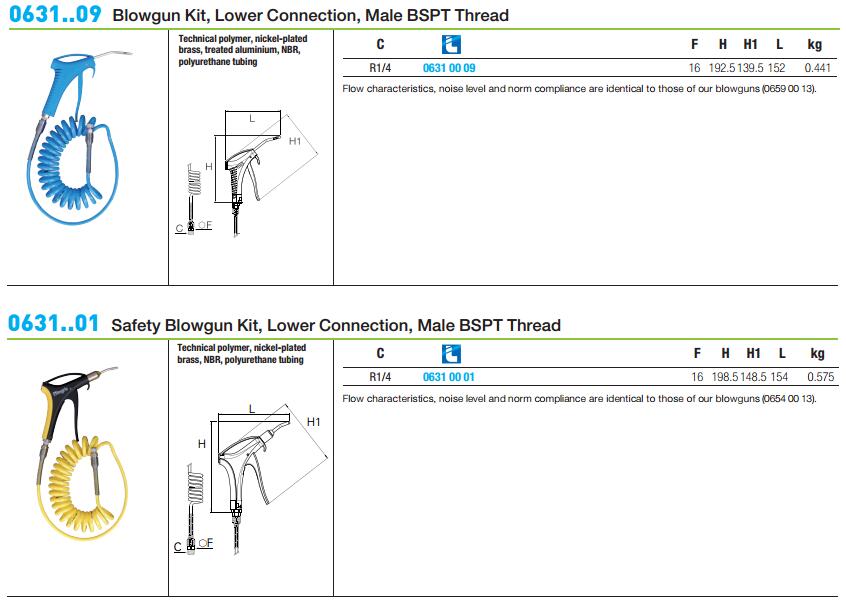 0631..09 Blowgun Kit, Lower Connection, Male BSPT Thread

Technical polymer, nickel-plated brass, treated aluminium, NBR, polyurethane tubing

L
H1
H
C
F

| C |  | F | H | H1 | L | kg |
|---|---|---|---|---|---|---|
| R1/4 | 0631 00 09 | 16 | 192.5 | 139.5 | 152 | 0.441 |

Flow characteristics, noise level and norm compliance are identical to those of our blowguns (0659 00 13).

0631..01 Safety Blowgun Kit, Lower Connection, Male BSPT Thread

Technical polymer, nickel-plated brass, NBR, polyurethane tubing

L
H1
H
C
F

| C |  | F | H | H1 | L | kg |
|---|---|---|---|---|---|---|
| R1/4 | 0631 00 01 | 16 | 198.5 | 148.5 | 154 | 0.575 |

Flow characteristics, noise level and norm compliance are identical to those of our blowguns (0654 00 13).