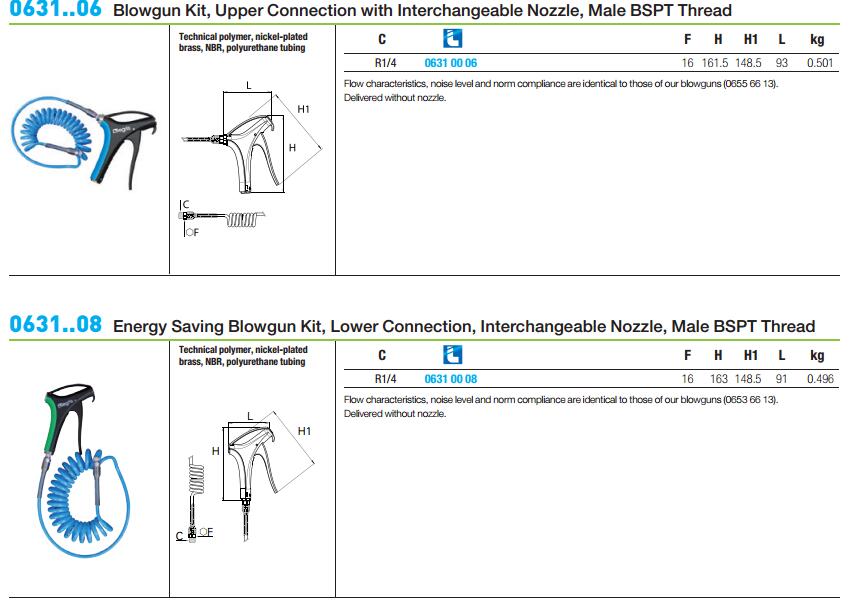 0631..06 Blowgun Kit, Upper Connection with Interchangeable Nozzle, Male BSPT Thread

Technical polymer, nickel-plated brass, NBR, polyurethane tubing

L
H1
H
C
F

| C | | F | H | H1 | L | kg |
|---|---|---|---|---|---|---|
| R1/4 | 0631 00 06 | 16 | 161.5 | 148.5 | 93 | 0.501 |

Flow characteristics, noise level and norm compliance are identical to those of our blowguns (0655 66 13). Delivered without nozzle.

0631..08 Energy Saving Blowgun Kit, Lower Connection, Interchangeable Nozzle, Male BSPT Thread

Technical polymer, nickel-plated brass, NBR, polyurethane tubing

L
H1
H
C
F

| C | | F | H | H1 | L | kg |
|---|---|---|---|---|---|---|
| R1/4 | 0631 00 08 | 16 | 163 | 148.5 | 91 | 0.496 |

Flow characteristics, noise level and norm compliance are identical to those of our blowguns (0653 66 13). Delivered without nozzle.