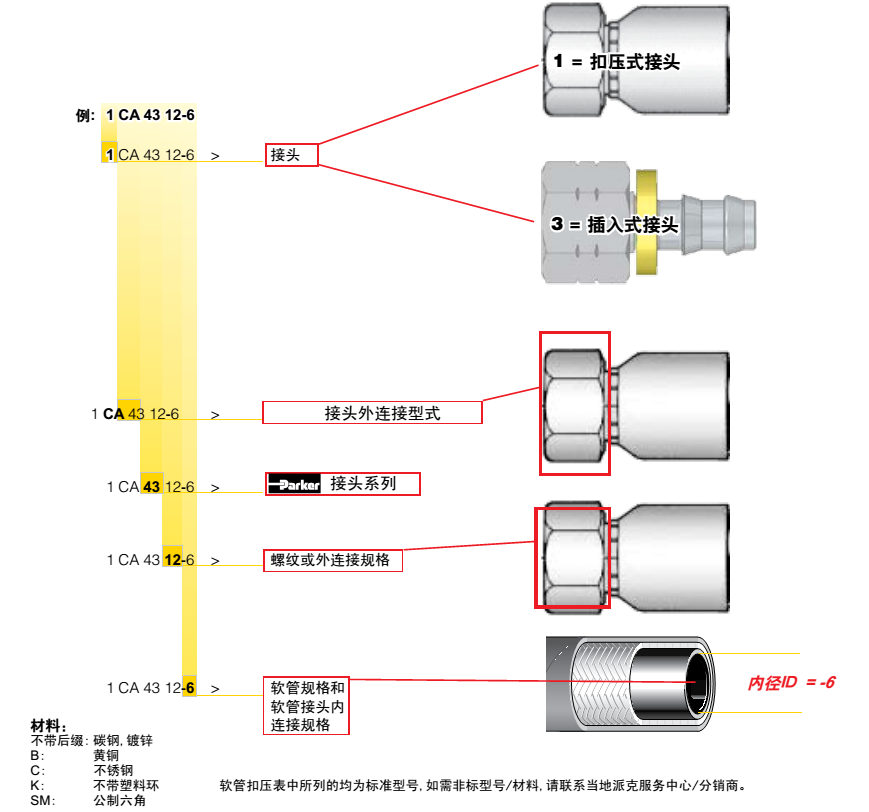 例: 1 CA 43 12-6

1 CA 43 12-6 >
接头

1 = 扣压式接头

3 = 插入式接头

1 CA 43 12-6 >
接头外连接型式

1 CA 43 12-6 >
Parker 接头系列

1 CA 43 12-6 >
螺纹或外连接规格

1 CA 43 12-6 >
软管规格和软管接头内连接规格

内径ID = -6

材料:
不带后缀: 碳钢, 镀锌
B: 黄铜
C: 不锈钢
K: 不带塑料环
SM: 公制六角

软管扣压表中所列的均为标准型号, 如需非标型号/材料, 请联系当地派克服务中心/分销商。