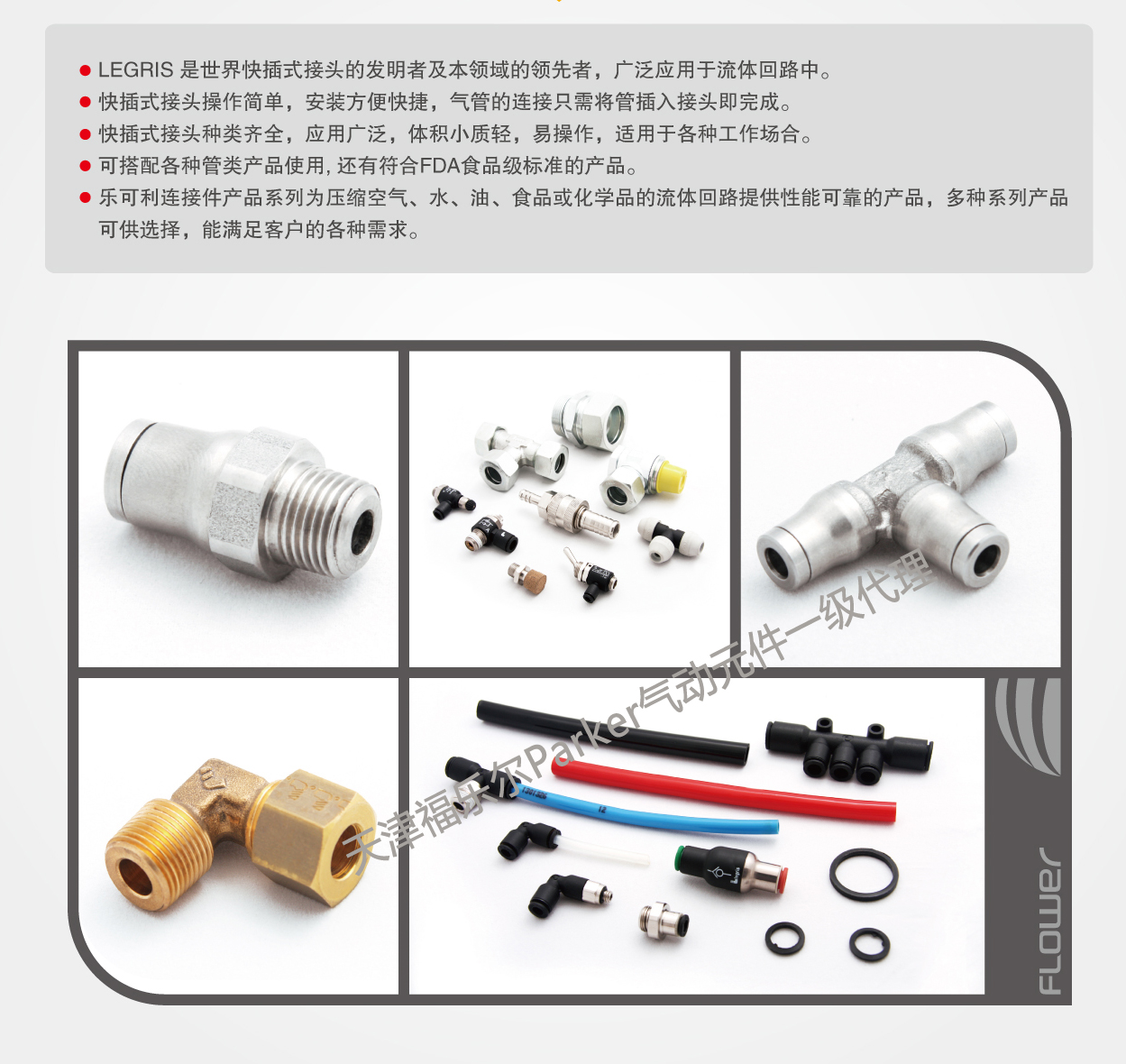 ● LEGRIS 是世界快插式接头的发明者及本领域的领先者，广泛应用于流体回路中。
● 快插式接头操作简单，安装方便快捷，气管的连接只需将管插入接头即完成。
● 快插式接头种类齐全，应用广泛，体积小质轻，易操作，适用于各种工作场合。
● 可搭配各种管类产品使用, 还有符合FDA食品级标准的产品。
● 乐可利连接件产品系列为压缩空气、水、油、食品或化学品的流体回路提供性能可靠的产品，多种系列产品可供选择，能满足客户的各种需求。

天津福乐尔Parker气动元件一级代理

FLOWER